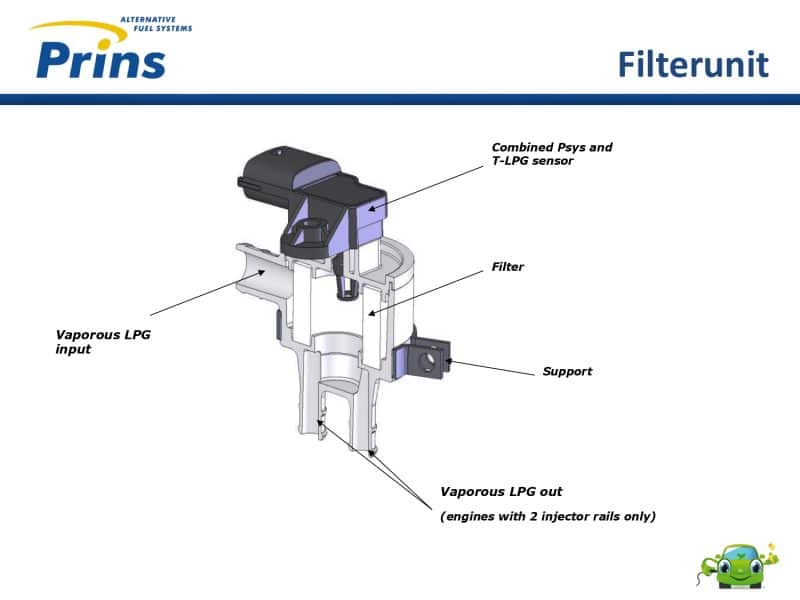 ALTERNATIVE FUEL SYSTEMS
Prins

Filterunit

Combined Psys and T-LPG sensor

Filter

Vaporous LPG input

Support

Vaporous LPG out

(engines with 2 injector rails only)